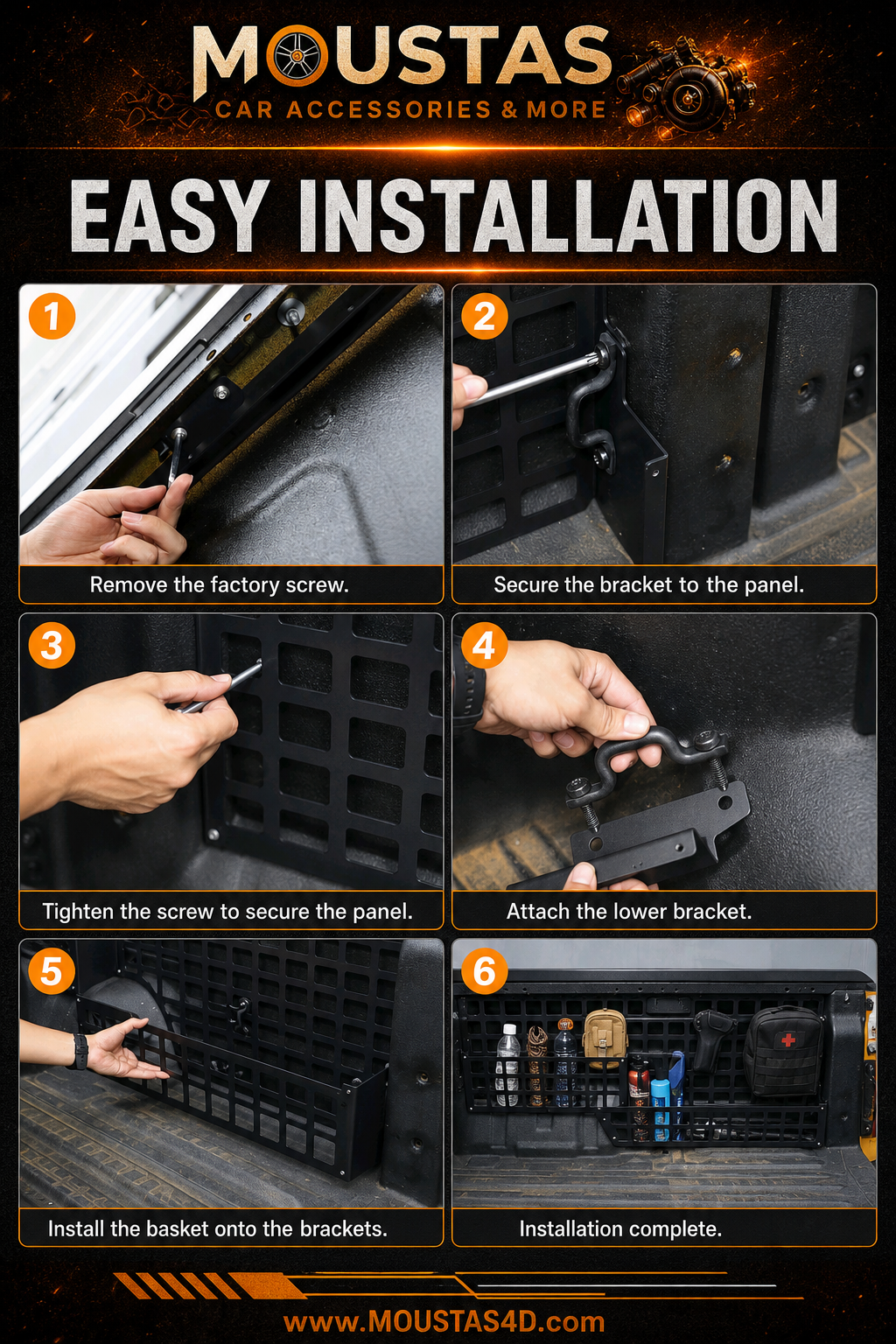 MOUSTAS
CAR ACCESSORIES & MORE

EASY INSTALLATION

1
Remove the factory screw.

2
Secure the bracket to the panel.

3
Tighten the screw to secure the panel.

4
Attach the lower bracket.

5
Install the basket onto the brackets.

6
Installation complete.

www.MOUSTAS4D.com